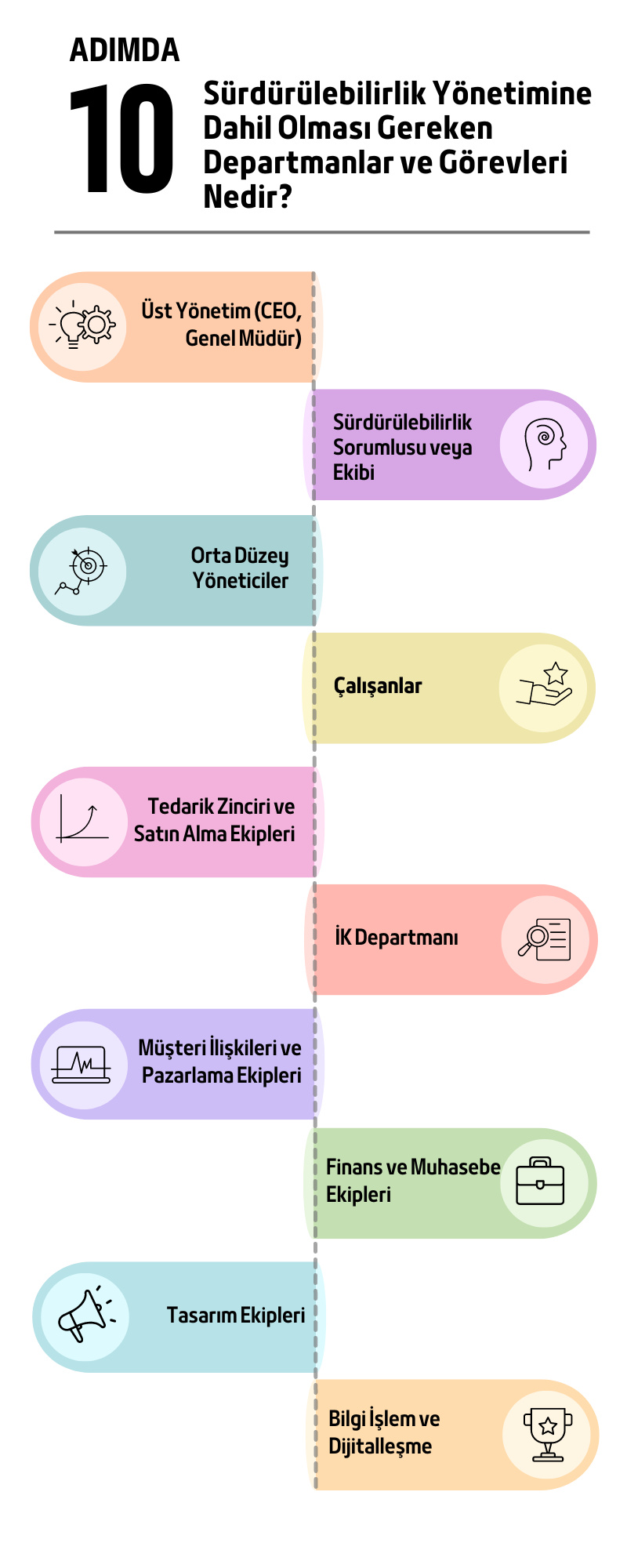 ADIMDA
10
Sürdürülebilirlik Yönetimine Dahil Olması Gereken Departmanlar ve Görevleri Nedir?

Üst Yönetim (CEO, Genel Müdür)

Sürdürülebilirlik Sorumlusu veya Ekibi

Orta Düzey Yöneticiler

Çalışanlar

Tedarik Zinciri ve Satın Alma Ekipleri

İK Departmanı

Müşteri İlişkileri ve Pazarlama Ekipleri

Finans ve Muhasebe Ekipleri

Tasarım Ekipleri

Bilgi İşlem ve Dijitalleşme