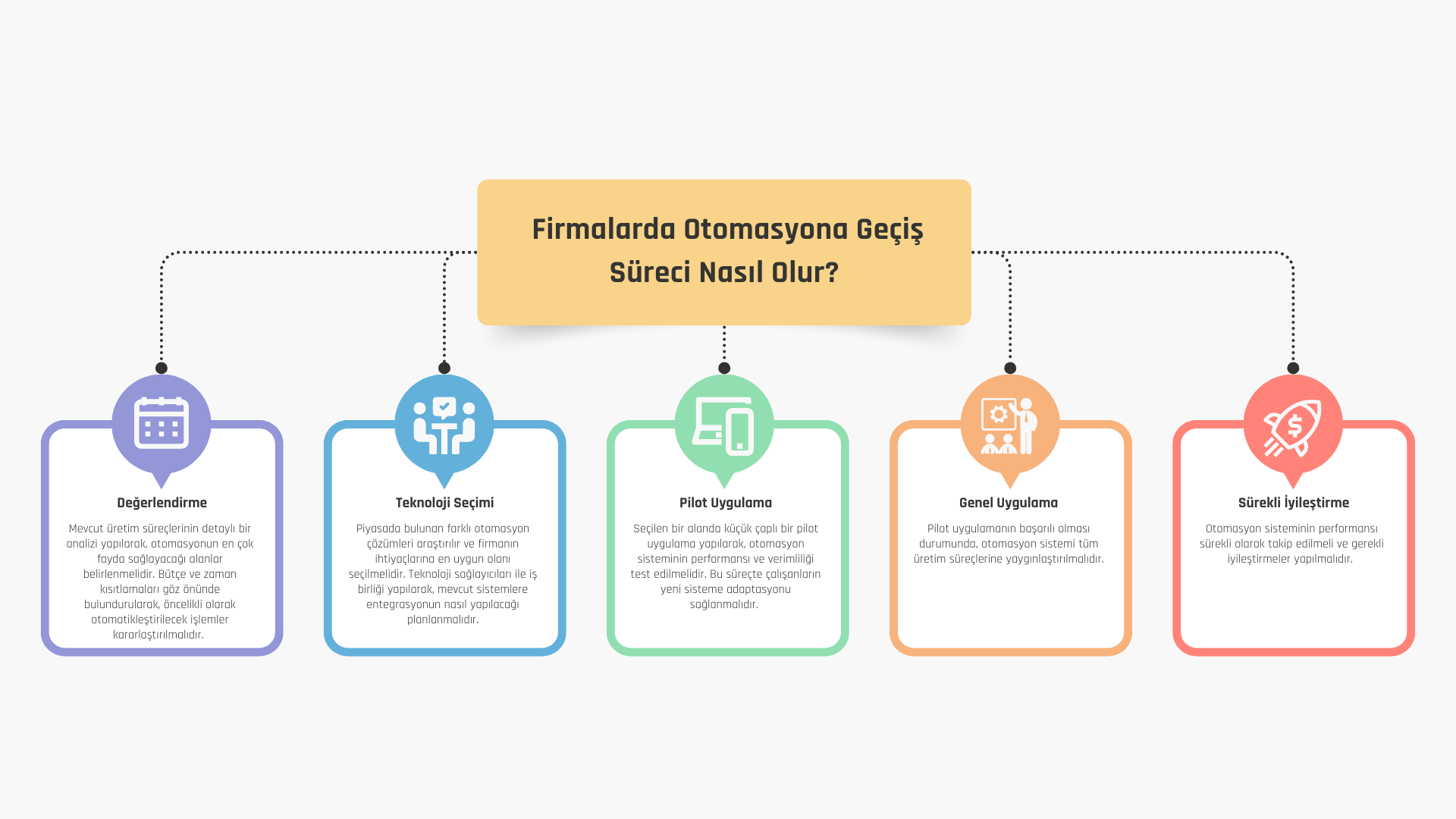 Firmalarda Otomasyona Geçiş Süreci Nasıl Olur?

Değerlendirme

Mevcut üretim süreçlerinin detaylı bir analizi yapılarak, otomasyonun en çok fayda sağlayacağı alanlar belirlenmelidir. Bütçe ve zaman kısıtlamaları göz önünde bulundurularak, öncelikli olarak otomatikleştirilecek işlemler kararlaştırılmalıdır.

Teknoloji Seçimi

Piyasada bulunan farklı otomasyon çözümleri araştırılır ve firmanın ihtiyaçlarına en uygun olanı seçilmelidir. Teknoloji sağlayıcıları ile iş birliği yapılarak, mevcut sistemlere entegrasyonun nasıl yapılacağı planlanmalıdır.

Pilot Uygulama

Seçilen bir alanda küçük çaplı bir pilot uygulama yapılarak, otomasyon sisteminin performansı ve verimliliği test edilmelidir. Bu süreçte çalışanların yeni sisteme adaptasyonu sağlanmalıdır.

Genel Uygulama

Pilot uygulamanın başarılı olması durumunda, otomasyon sistemi tüm üretim süreçlerine yaygınlaştırılmalıdır.

Sürekli İyileştirme

Otomasyon sisteminin performansı sürekli olarak takip edilmeli ve gerekli iyileştirmeler yapılmalıdır.