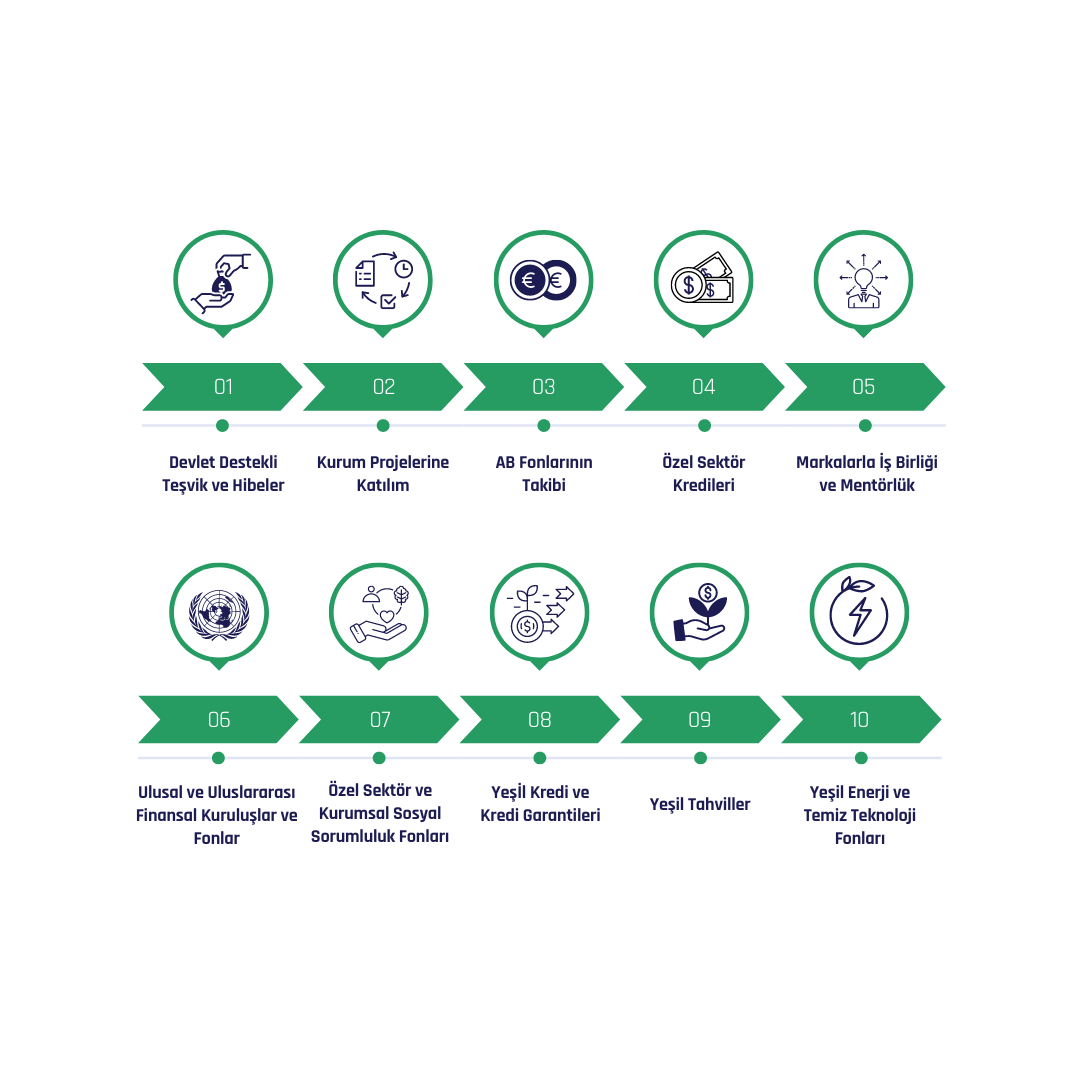 01

Devlet Destekli Teşvik ve Hibeler

02

Kurum Projelerine Katılım

03

AB Fonlarının Takibi

04

Özel Sektör Kredileri

05

Markalarla İş Birliği ve Mentörlük

06

Ulusal ve Uluslararası Finansal Kuruluşlar ve Fonlar

07

Özel Sektör ve Kurumsal Sosyal Sorumluluk Fonları

08

Yeşil Kredi ve Kredi Garantileri

09

Yeşil Tahviller

10

Yeşil Enerji ve Temiz Teknoloji Fonları