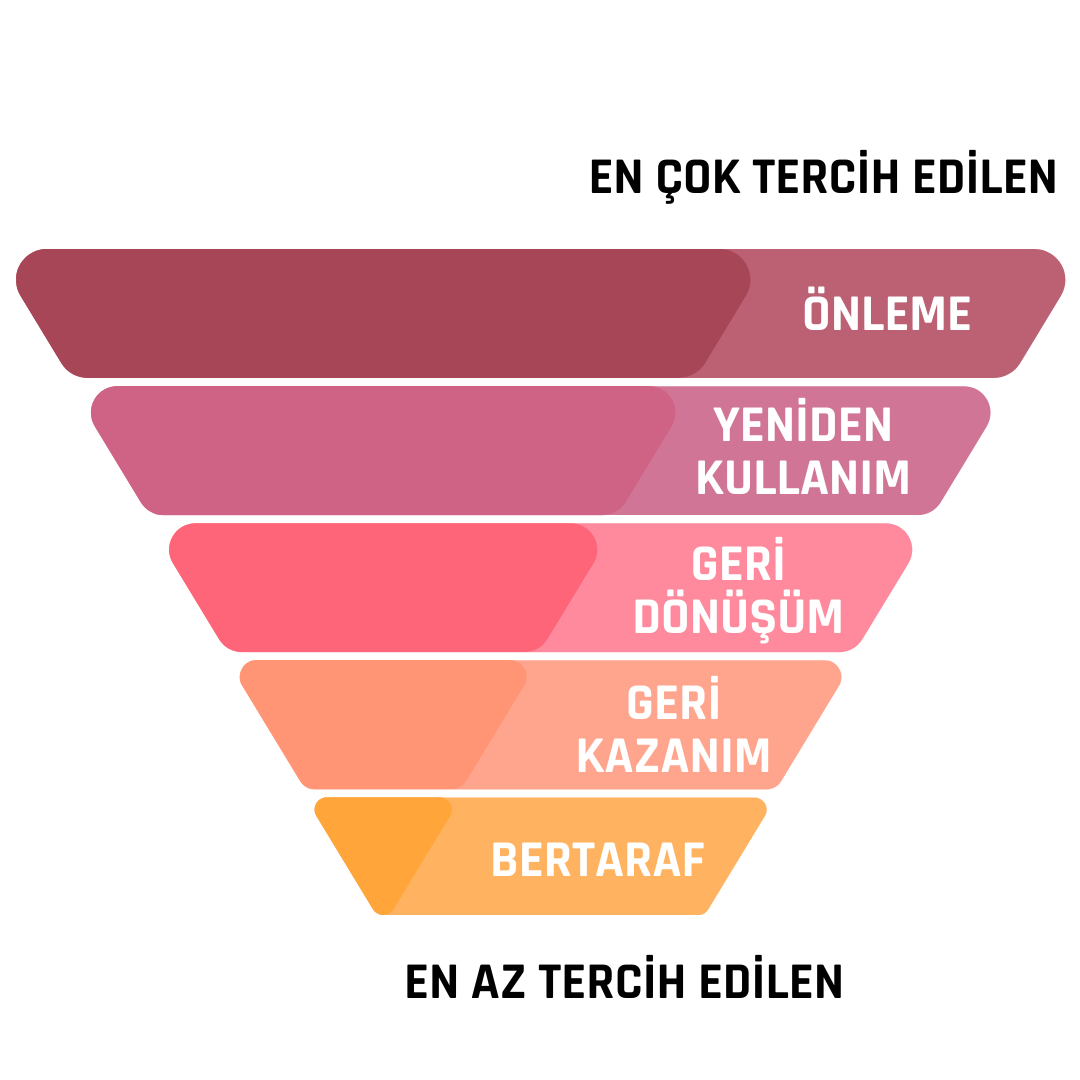 EN ÇOK TERCİH EDİLEN

ÖNLEME

YENİDEN KULLANIM

GERİ DÖNÜŞÜM

GERİ KAZANIM

BERTARAF

EN AZ TERCİH EDİLEN